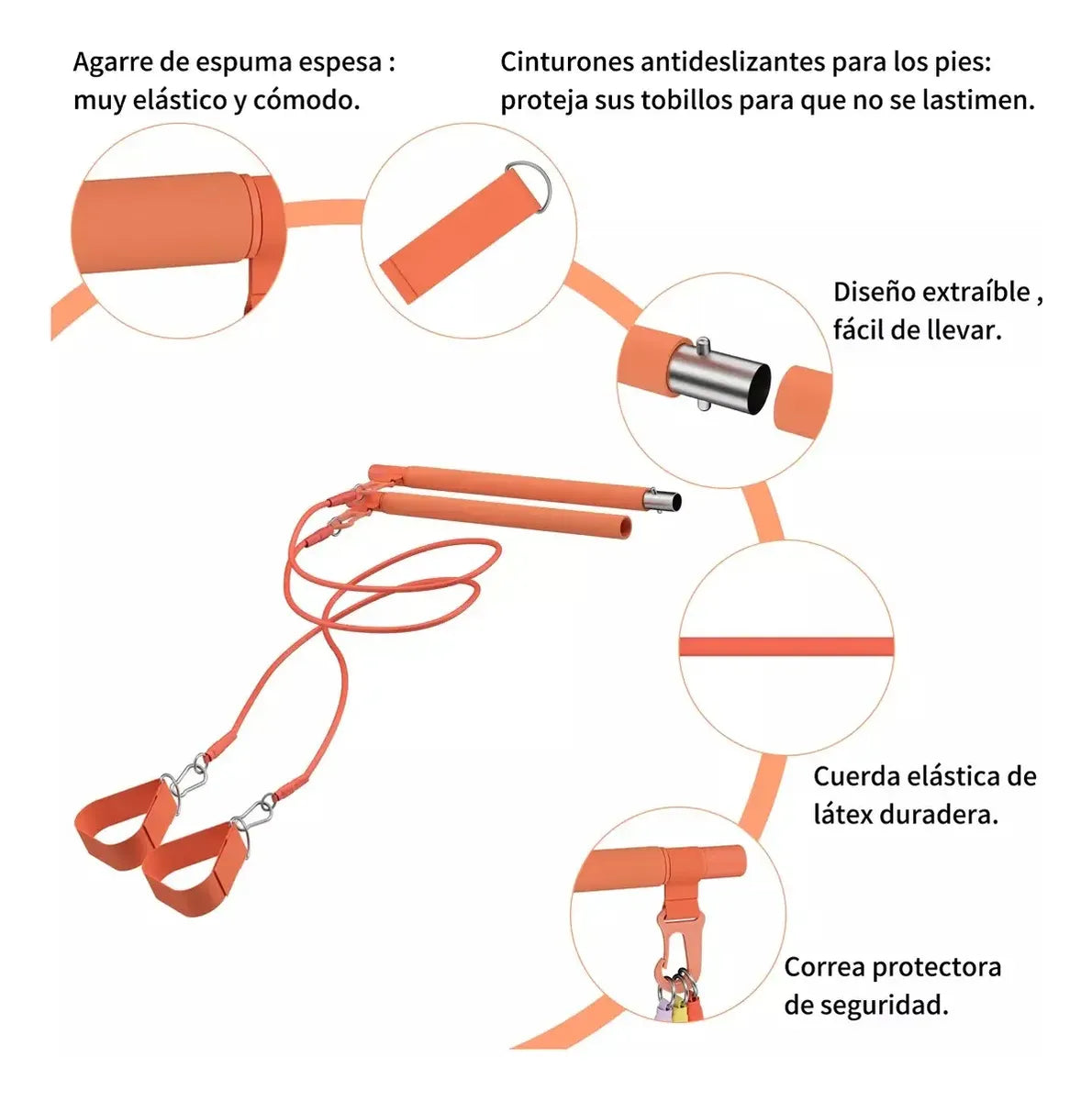 Agarre de espuma espesa : muy elástico y cómodo.

Cinturones antideslizantes para los pies: proteja sus tobillos para que no se lastimen.

Diseño extraíble , fácil de llevar.

Cuerda elástica de látex duradera.

Correa protectora de seguridad.